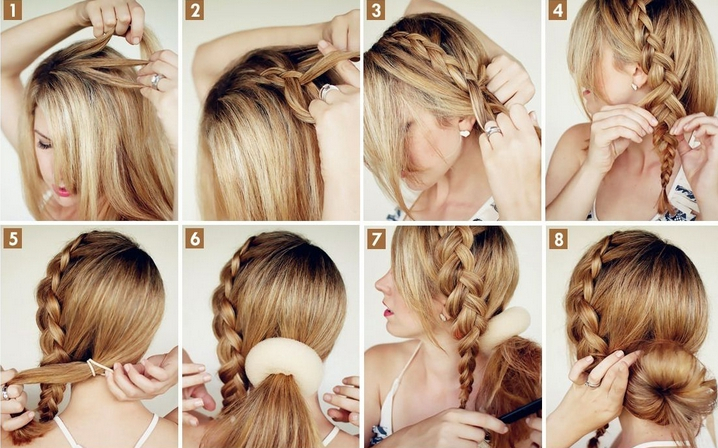 1
2
3
4
5
6
7
8